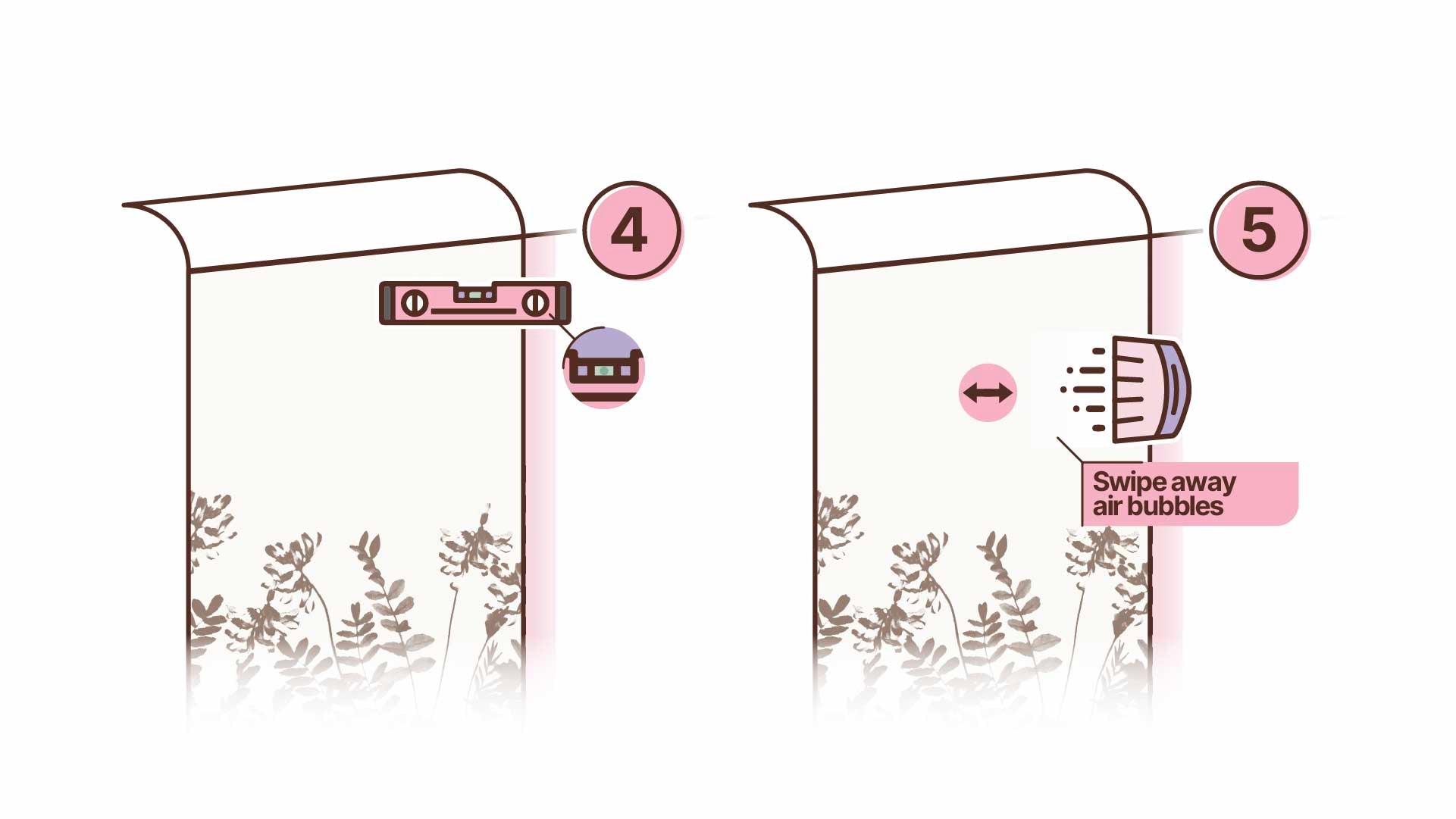 4

5

Swipe away air bubbles